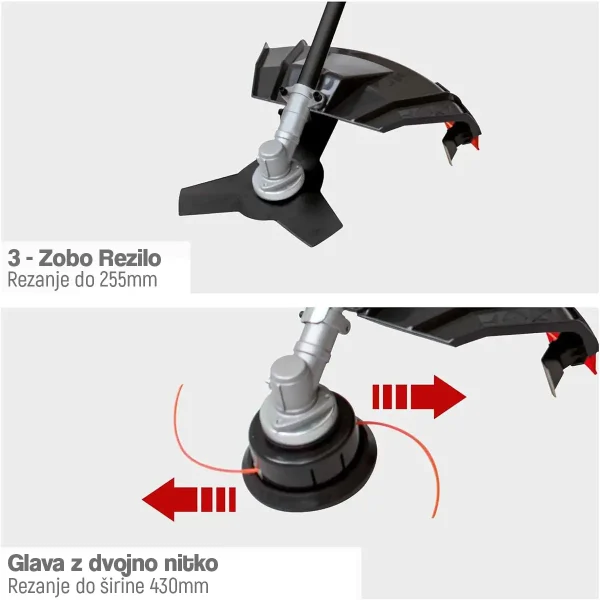 3 - Zobo Rezilo
Rezanje do 255mm

Glava z dvojno nitko
Rezanje do širine 430mm